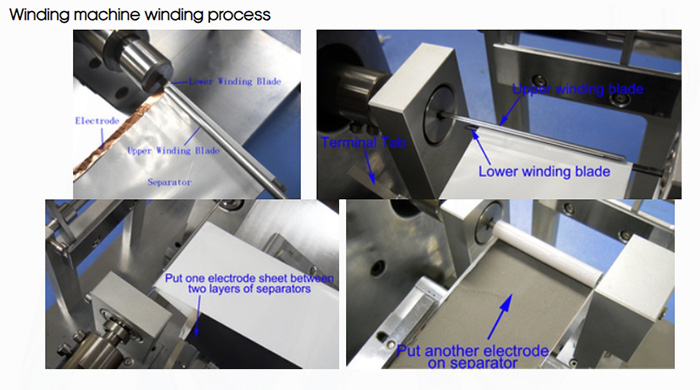 Winding machine winding process

Lower Winding Blade

Electrode

Upper Winding Blade

Separator

Upper winding blade

Terminal Tab

Lower winding blade

Put one electrode sheet between two layers of separators

Put another electrode on separator