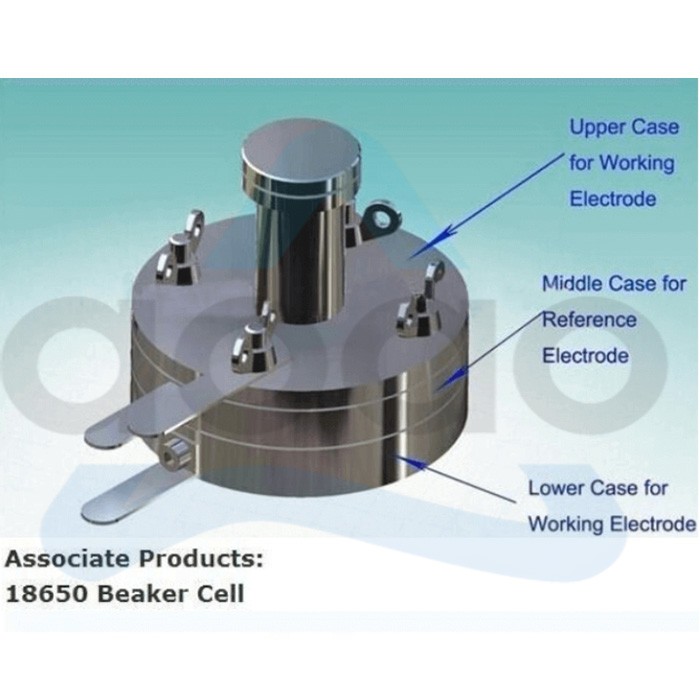 Upper Case for Working Electrode

Middle Case for Reference Electrode

Lower Case for Working Electrode

Associate Products:
18650 Beaker Cell